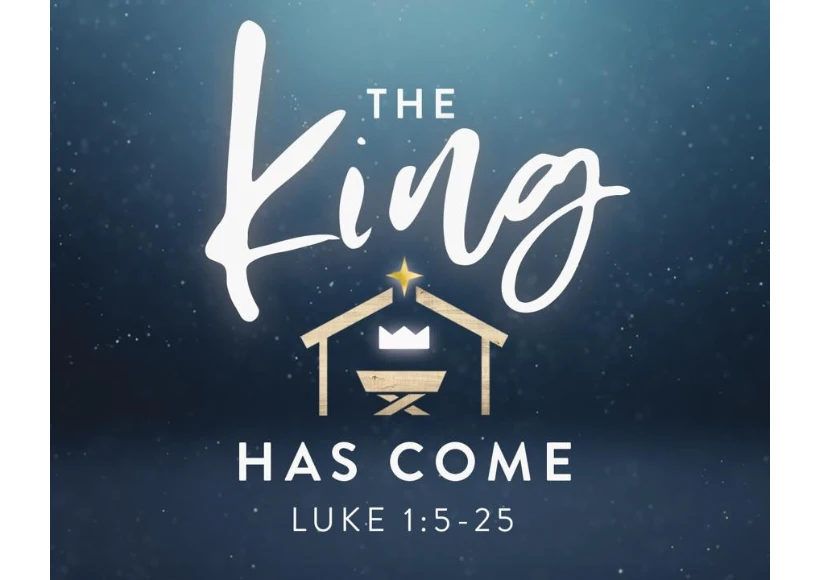 THE
King
HAS COME
LUKE 1:5-25